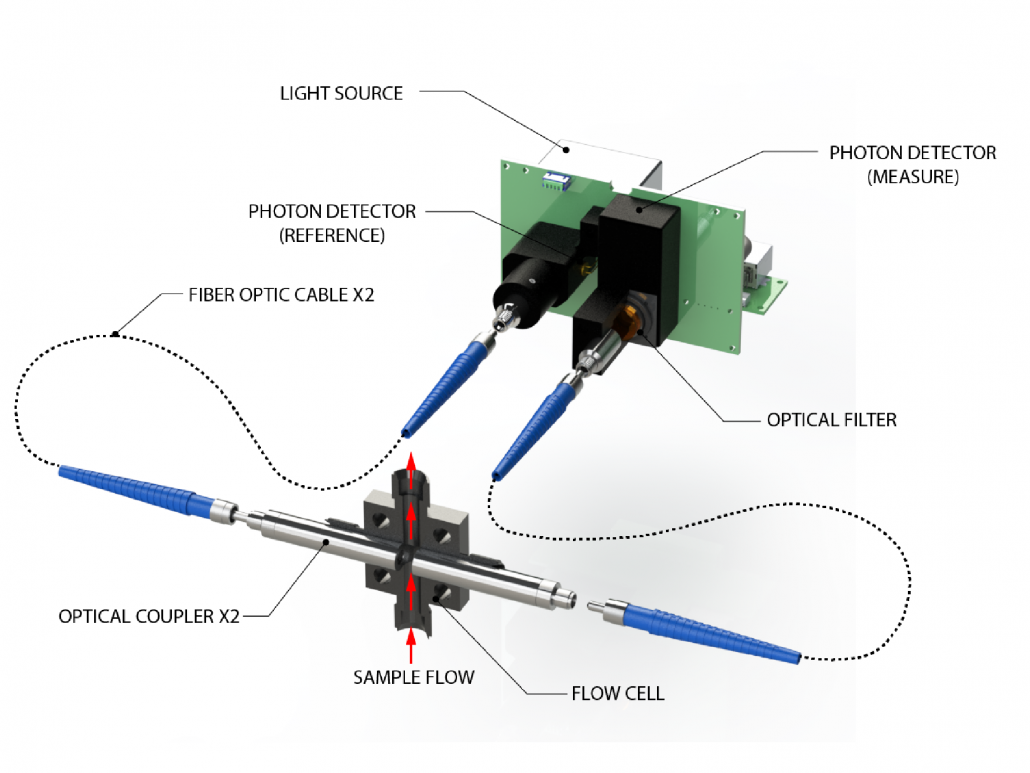 LIGHT SOURCE

PHOTON DETECTOR
(MEASURE)

PHOTON DETECTOR
(REFERENCE)

FIBER OPTIC CABLE X2

OPTICAL FILTER

OPTICAL COUPLER X2

SAMPLE FLOW

FLOW CELL