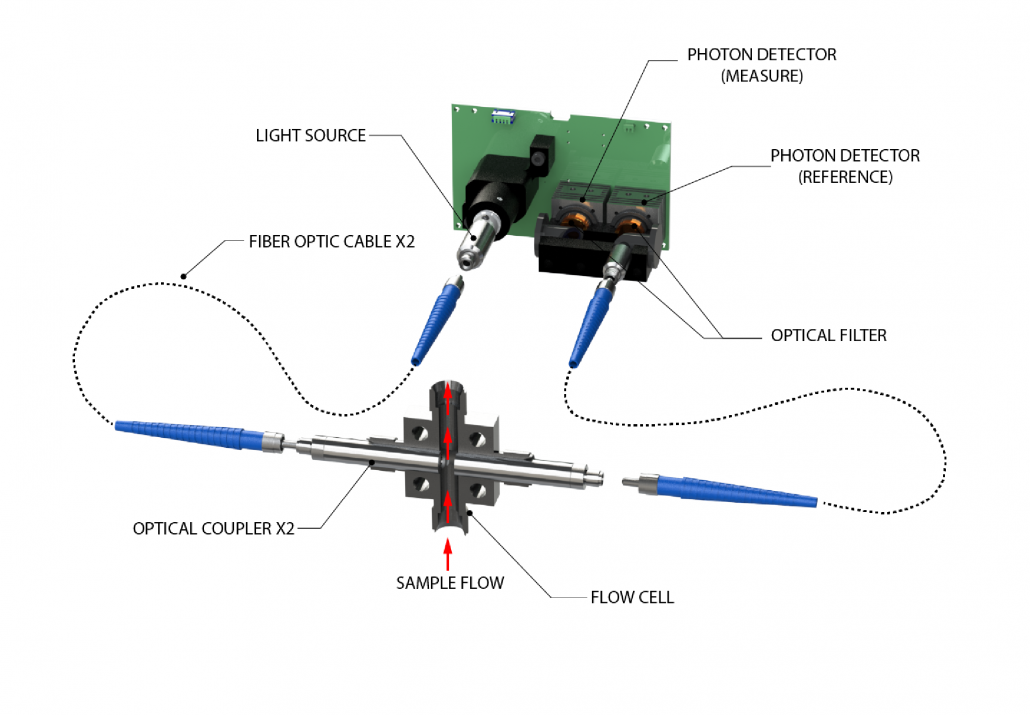 PHOTON DETECTOR (MEASURE)

LIGHT SOURCE

PHOTON DETECTOR (REFERENCE)

FIBER OPTIC CABLE X2

OPTICAL FILTER

OPTICAL COUPLER X2

SAMPLE FLOW

FLOW CELL