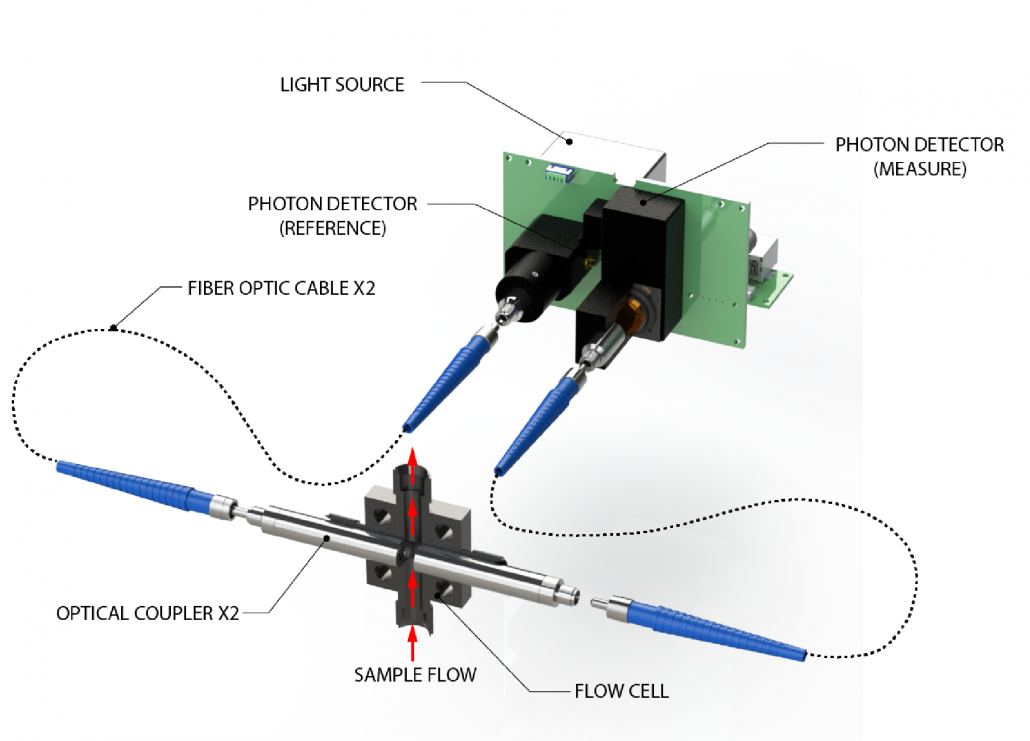 LIGHT SOURCE

PHOTON DETECTOR (MEASURE)

PHOTON DETECTOR (REFERENCE)

FIBER OPTIC CABLE X2

OPTICAL COUPLER X2

SAMPLE FLOW

FLOW CELL