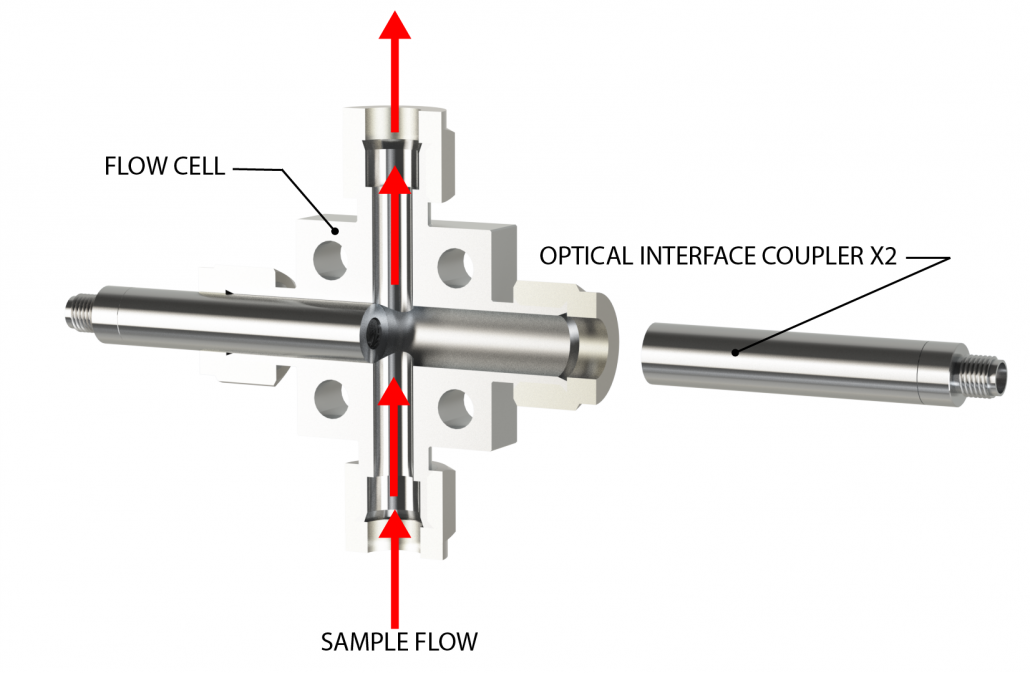 FLOW CELL

OPTICAL INTERFACE COUPLER X2

SAMPLE FLOW