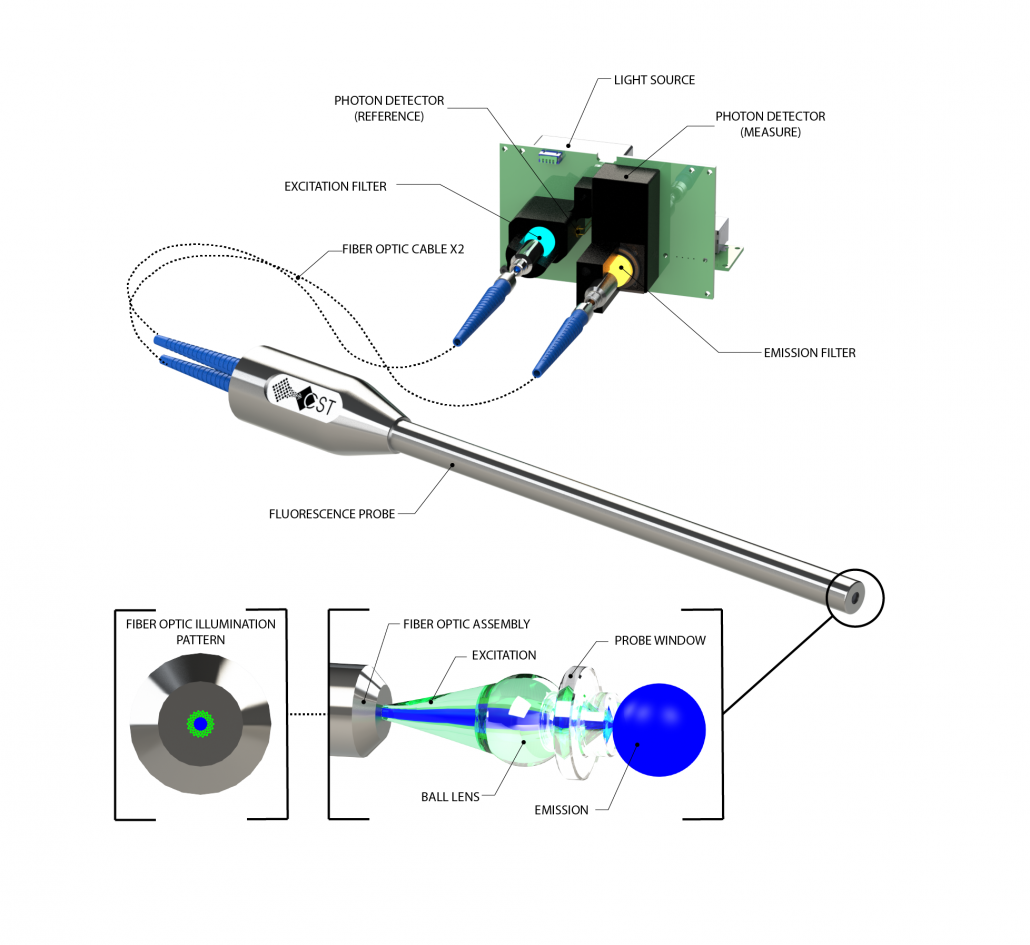 LIGHT SOURCE

PHOTON DETECTOR
(REFERENCE)

PHOTON DETECTOR
(MEASURE)

EXCITATION FILTER

FIBER OPTIC CABLE X2

EMISSION FILTER

CST

FLUORESCENCE PROBE

FIBER OPTIC ILLUMINATION PATTERN

FIBER OPTIC ASSEMBLY

EXCITATION

PROBE WINDOW

BALL LENS

EMISSION